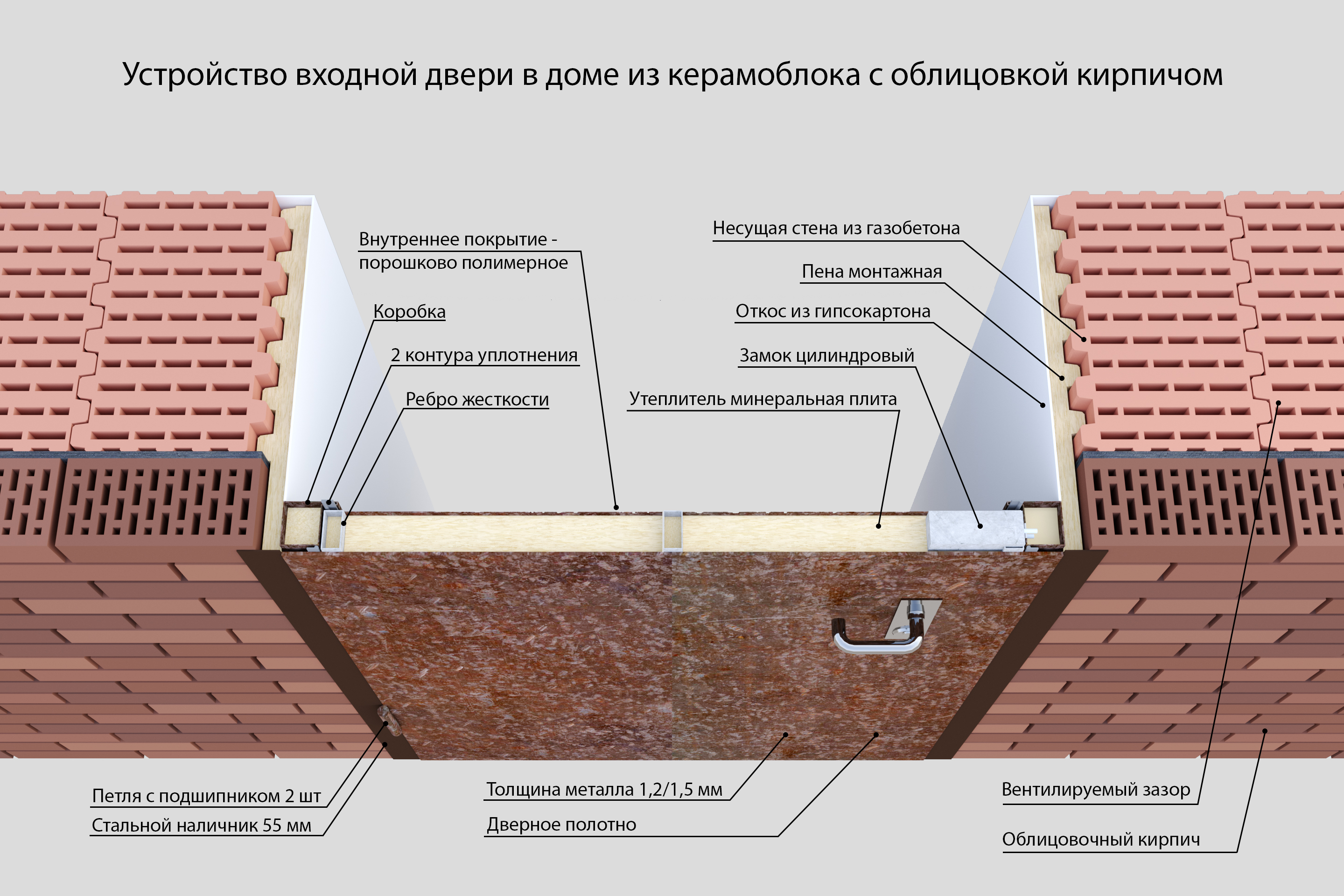 Устройство входной двери в доме из керамоблока с облицовкой кирпичом

Внутреннее покрытие - порошково полимерное

Коробка

2 контура уплотнения

Ребро жесткости

Несущая стена из газобетона

Пена монтажная

Откос из гипсокартона

Замок цилиндровый

Утеплитель минеральная плита

Петля с подшипником 2 шт

Стальной наличник 55 мм

Толщина металла 1,2/1,5 мм

Дверное полотно

Вентилируемый зазор

Облицовочный кирпич